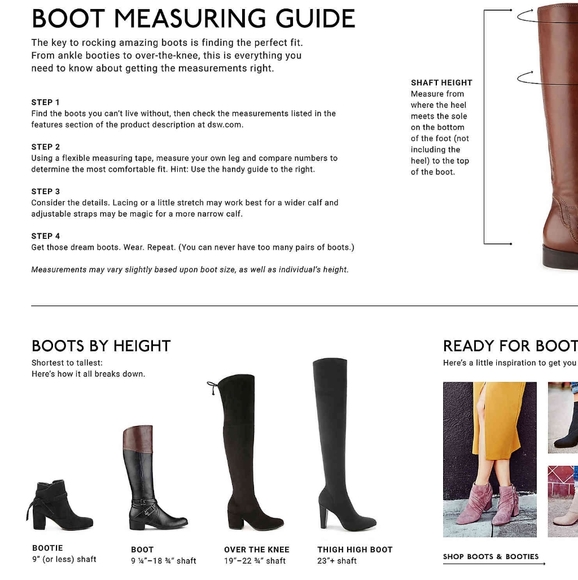 BOOT MEASURING GUIDE

The key to rocking amazing boots is finding the perfect fit. From ankle booties to over-the-knee, this is everything you need to know about getting the measurements right.

STEP 1
Find the boots you can't live without, then check the measurements listed in the features section of the product description at dsw.com.

STEP 2
Using a flexible measuring tape, measure your own leg and compare numbers to determine the most comfortable fit. Hint: Use the handy guide to the right.

STEP 3
Consider the details. Lacing or a little stretch may work best for a wider calf and adjustable straps may be magic for a more narrow calf.

STEP 4
Get those dream boots. Wear. Repeat. (You can never have too many pairs of boots.)

Measurements may vary slightly based upon boot size, as well as individual's height.

SHAFT HEIGHT
Measure from where the heel meets the sole on the bottom of the foot (not including the heel) to the top of the boot.

BOOTS BY HEIGHT
Shortest to tallest:
Here's how it all breaks down.

BOOTIE
9" (or less) shaft

BOOT
9 ¼"–18 ¾" shaft

OVER THE KNEE
19"–22 ¾" shaft

THIGH HIGH BOOT
23"+ shaft

READY FOR BOOT
Here's a little inspiration to get you

SHOP BOOTS & BOOTIES